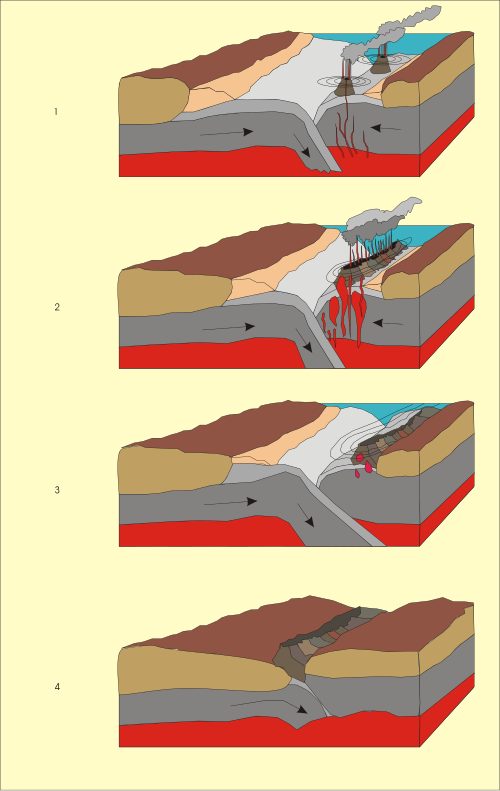 1

2

3

4